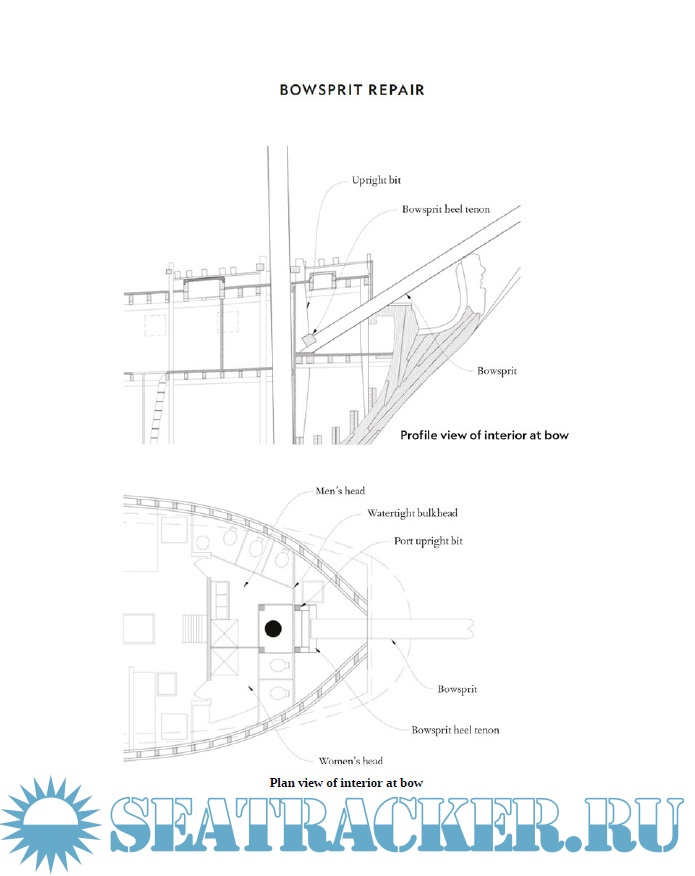 BOWSPRIT REPAIR

Upright bit

Bowsprit heel tenon

Bowsprit

Profile view of interior at bow

Men's head

Watertight bulkhead

Port upright bit

Bowsprit

Bowsprit heel tenon

Women's head

Plan view of interior at bow

SEATRACKER.RU