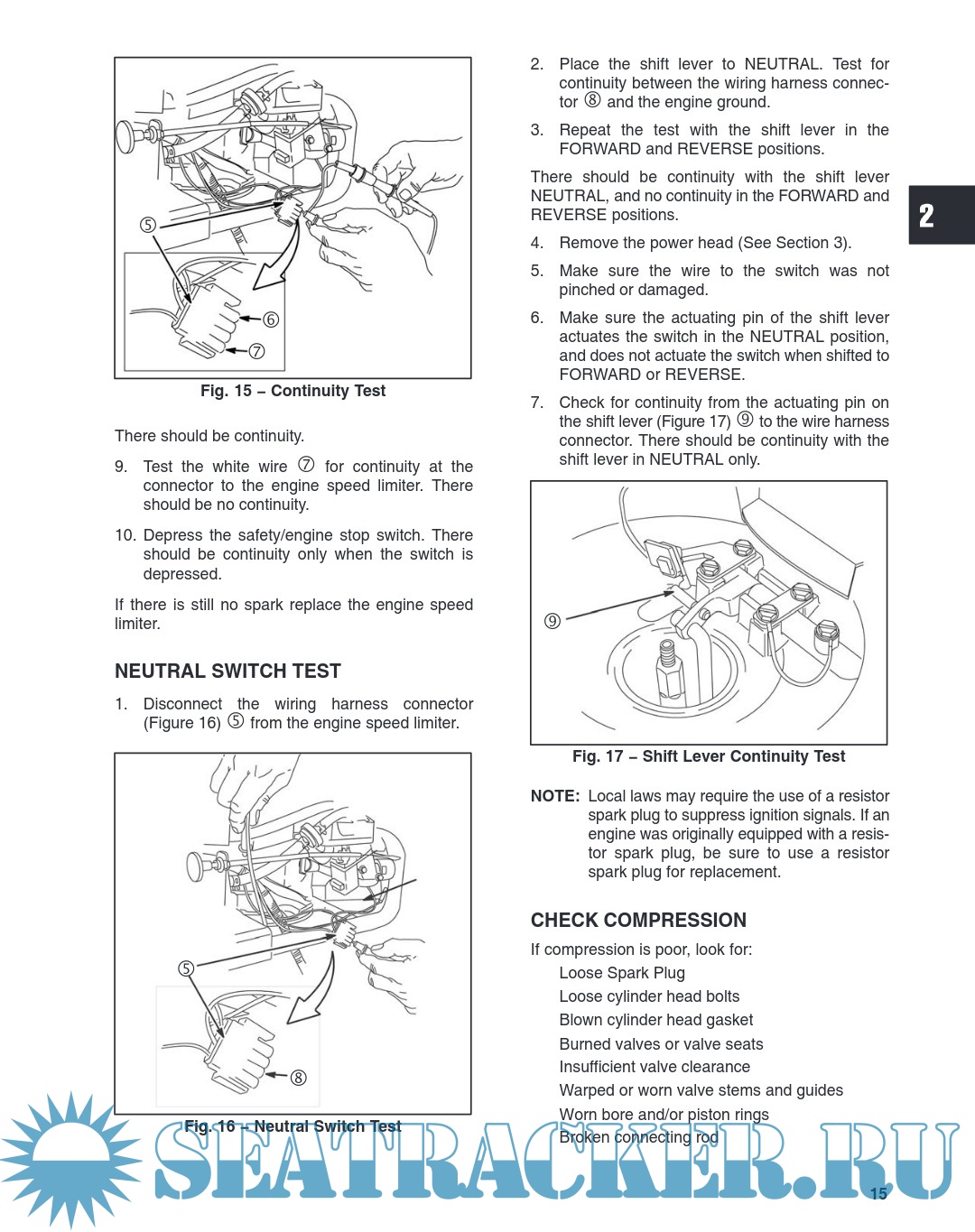 ⑤

⑥

⑦

Fig. 15 – Continuity Test

There should be continuity.

9. Test the white wire ⑦ for continuity at the connector to the engine speed limiter. There should be no continuity.

10. Depress the safety/engine stop switch. There should be continuity only when the switch is depressed.

If there is still no spark replace the engine speed limiter.

NEUTRAL SWITCH TEST

1. Disconnect the wiring harness connector (Figure 16) ⑤ from the engine speed limiter.

⑤

⑧

Fig. 16 – Neutral Switch Test

2. Place the shift lever to NEUTRAL. Test for continuity between the wiring harness connector ⑧ and the engine ground.

3. Repeat the test with the shift lever in the FORWARD and REVERSE positions.

There should be continuity with the shift lever NEUTRAL, and no continuity in the FORWARD and REVERSE positions.

4. Remove the power head (See Section 3).

5. Make sure the wire to the switch was not pinched or damaged.

6. Make sure the actuating pin of the shift lever actuates the switch in the NEUTRAL position, and does not actuate the switch when shifted to FORWARD or REVERSE.

7. Check for continuity from the actuating pin on the shift lever (Figure 17) ⑨ to the wire harness connector. There should be continuity with the shift lever in NEUTRAL only.

⑨

Fig. 17 – Shift Lever Continuity Test

NOTE: Local laws may require the use of a resistor spark plug to suppress ignition signals. If an engine was originally equipped with a resistor spark plug, be sure to use a resistor spark plug for replacement.

CHECK COMPRESSION

If compression is poor, look for:

Loose Spark Plug
Loose cylinder head bolts
Blown cylinder head gasket
Burned valves or valve seats
Insufficient valve clearance
Warped or worn valve stems and guides
Worn bore and/or piston rings
Broken connecting rod

2

15

SEATRACKER.RU