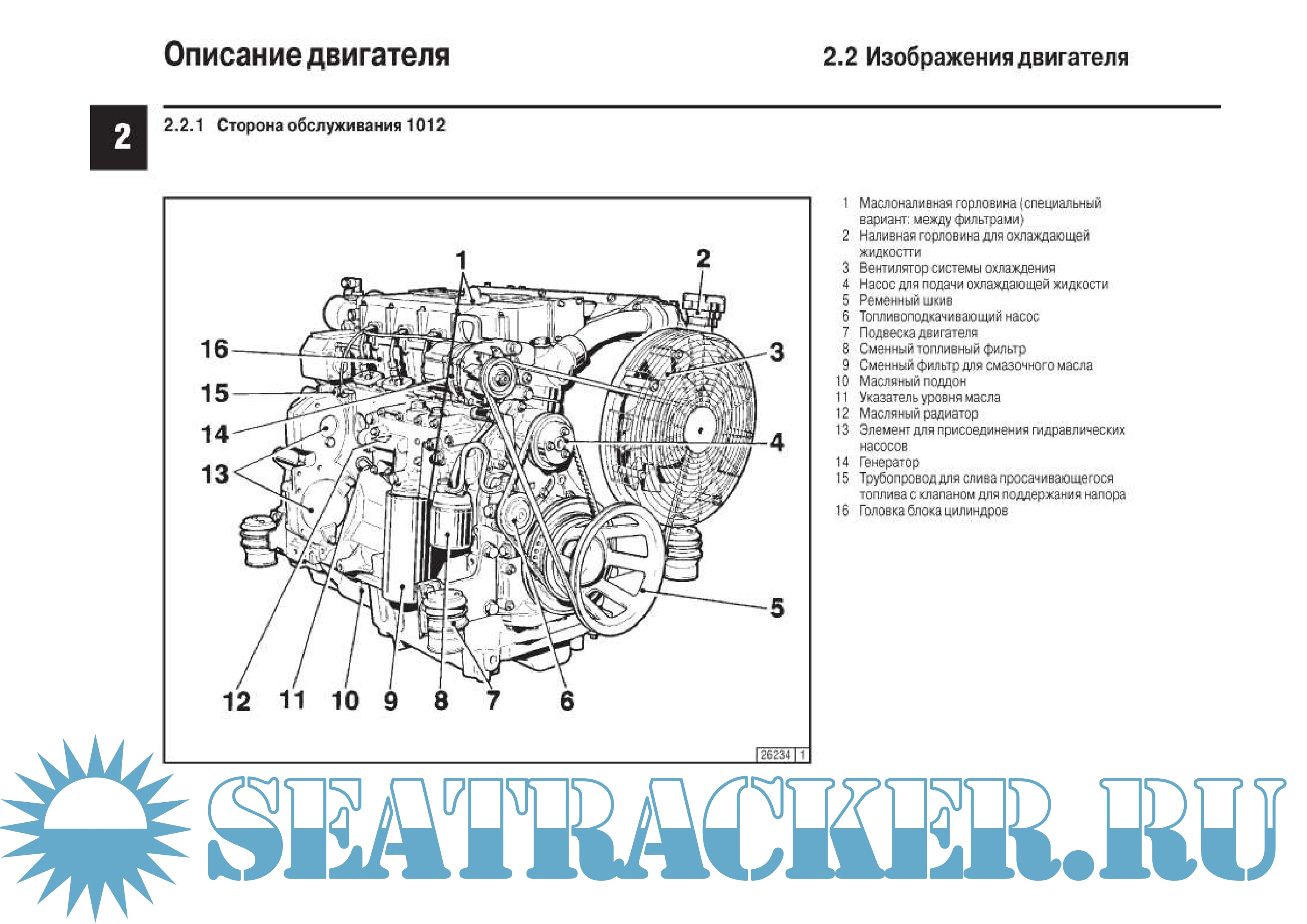 Описание двигателя

2.2 Изображения двигателя

2

2.2.1 Сторона обслуживания 1012

1
2
16
3
15
14
4
13
5
12 11 10 9 8 7 6

26234 1

1 Маслоналивная горловина (специальный вариант: между фильтрами)
2 Наливная горловина для охлаждающей жидкостти
3 Вентилятор системы охлаждения
4 Насос для подачи охлаждающей жидкости
5 Ременный шкив
6 Топливоподкачивающий насос
7 Подвеска двигателя
8 Сменный топливный фильтр
9 Сменный фильтр для смазочного масла
10 Масляный поддон
11 Указатель уровня масла
12 Масляный радиатор
13 Элемент для присоединения гидравлических насосов
14 Генератор
15 Трубопровод для слива просачивающегося топлива с клапаном для поддержания напора
16 Головка блока цилиндров

SEATRACKER.RU