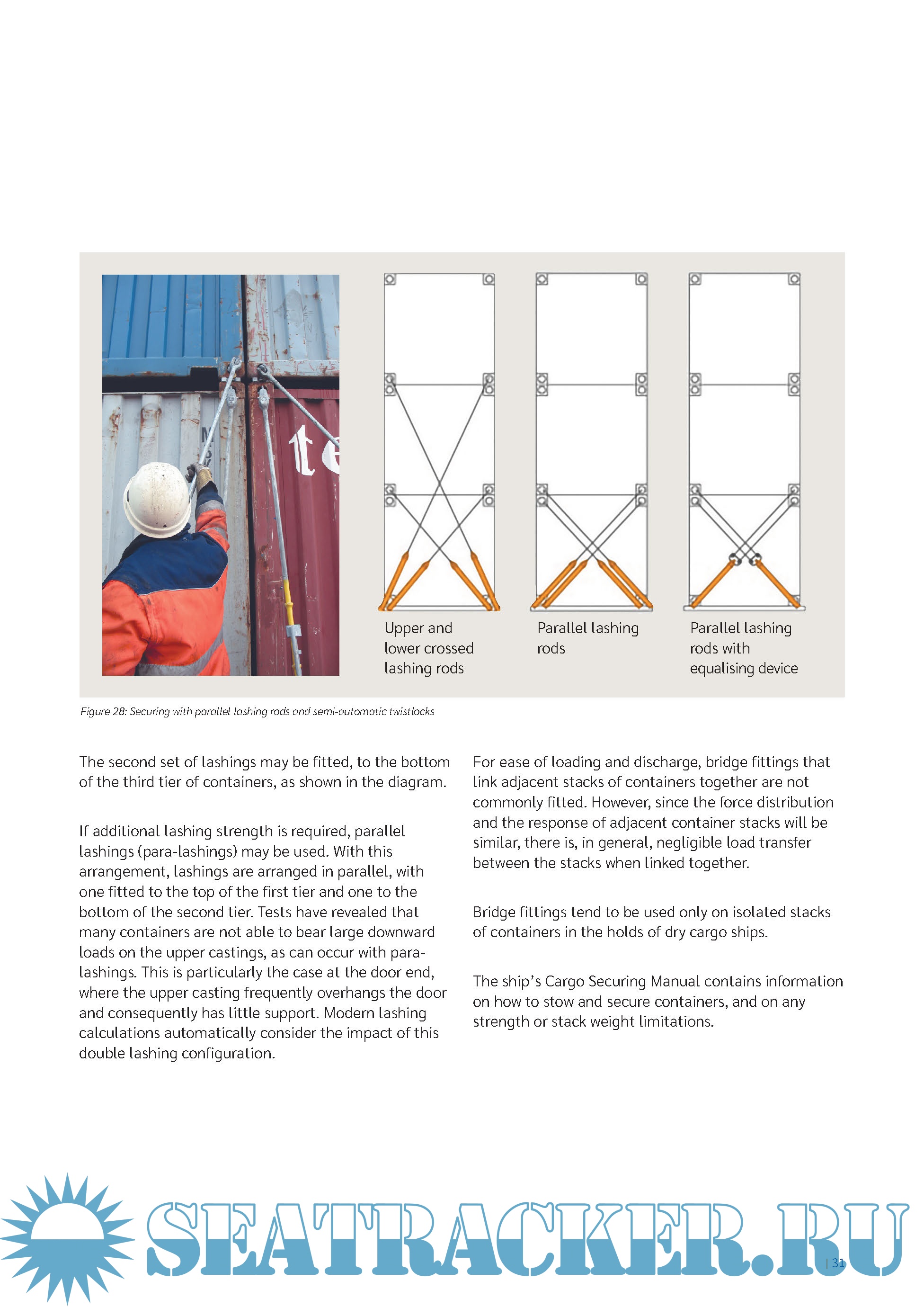 Upper and lower crossed lashing rods

Parallel lashing rods

Parallel lashing rods with equalising device

Figure 28: Securing with parallel lashing rods and semi-automatic twistlocks

The second set of lashings may be fitted, to the bottom of the third tier of containers, as shown in the diagram.

If additional lashing strength is required, parallel lashings (para-lashings) may be used. With this arrangement, lashings are arranged in parallel, with one fitted to the top of the first tier and one to the bottom of the second tier. Tests have revealed that many containers are not able to bear large downward loads on the upper castings, as can occur with para-lashings. This is particularly the case at the door end, where the upper casting frequently overhangs the door and consequently has little support. Modern lashing calculations automatically consider the impact of this double lashing configuration.

For ease of loading and discharge, bridge fittings that link adjacent stacks of containers together are not commonly fitted. However, since the force distribution and the response of adjacent container stacks will be similar, there is, in general, negligible load transfer between the stacks when linked together.

Bridge fittings tend to be used only on isolated stacks of containers in the holds of dry cargo ships.

The ship's Cargo Securing Manual contains information on how to stow and secure containers, and on any strength or stack weight limitations.

SEATRACKER.RU

| 31