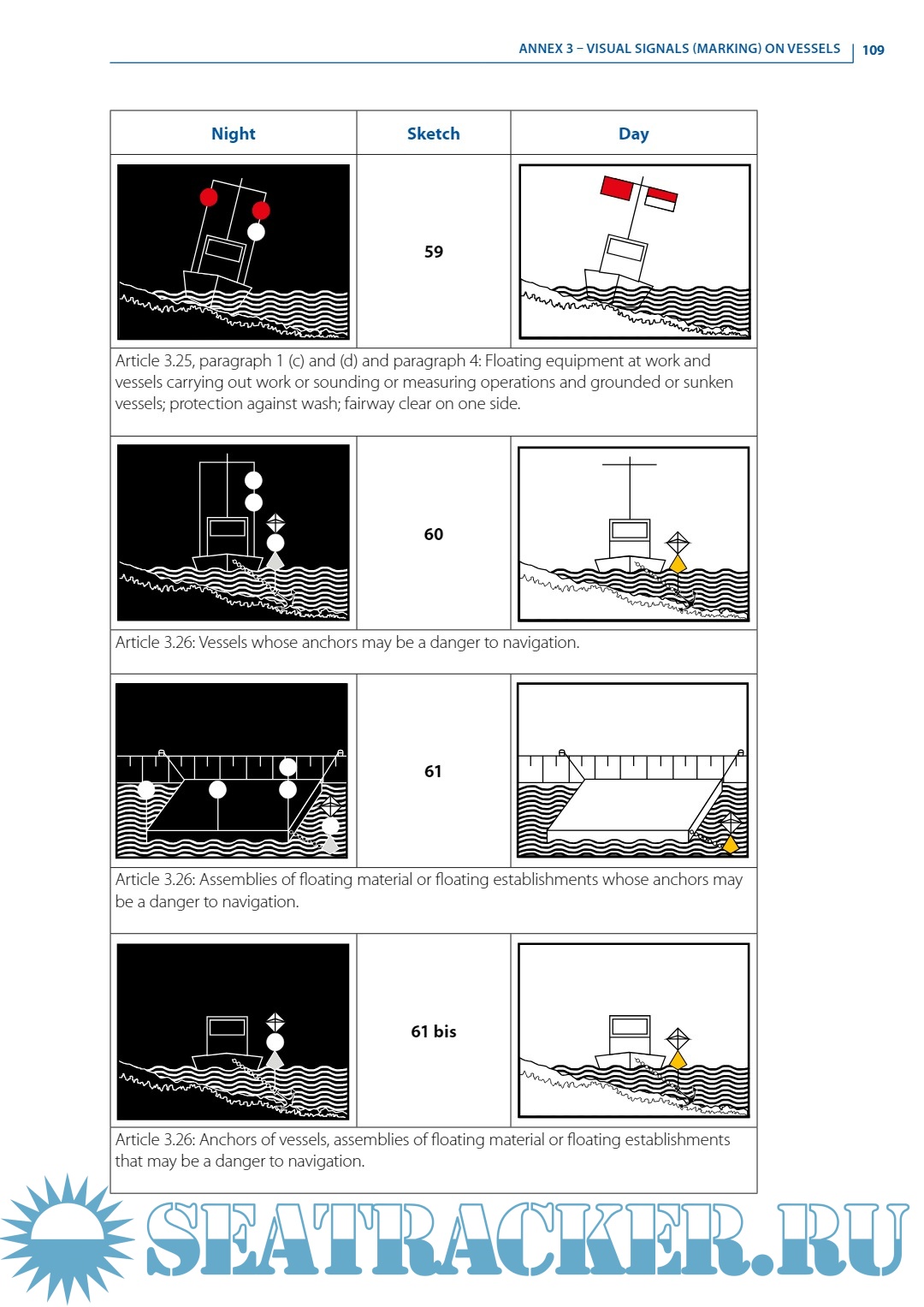 ANNEX 3 – VISUAL SIGNALS (MARKING) ON VESSELS | 109

| Night | Sketch | Day |
|---|---|---|
| | 59 | |
| Article 3.25, paragraph 1 (c) and (d) and paragraph 4: Floating equipment at work and vessels carrying out work or sounding or measuring operations and grounded or sunken vessels; protection against wash; fairway clear on one side. | | |
| | 60 | |
| Article 3.26: Vessels whose anchors may be a danger to navigation. | | |
| | 61 | |
| Article 3.26: Assemblies of floating material or floating establishments whose anchors may be a danger to navigation. | | |
| | 61 bis | |
| Article 3.26: Anchors of vessels, assemblies of floating material or floating establishments that may be a danger to navigation. | | |

SEATRACKER.RU