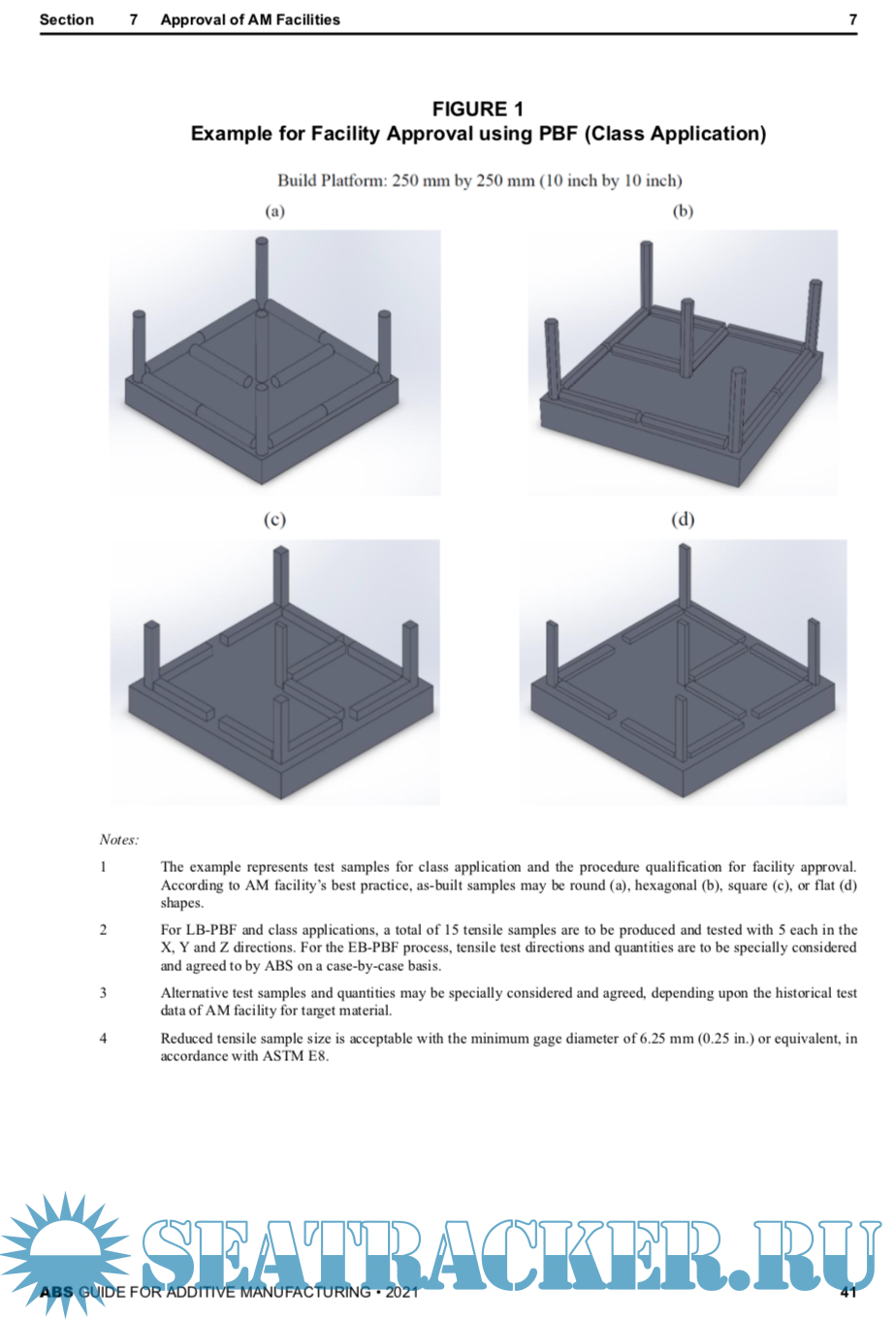 Section 7 Approval of AM Facilities 7

FIGURE 1
Example for Facility Approval using PBF (Class Application)

Build Platform: 250 mm by 250 mm (10 inch by 10 inch)

(a)

(b)

(c)

(d)

Notes:

1 The example represents test samples for class application and the procedure qualification for facility approval. According to AM facility's best practice, as-built samples may be round (a), hexagonal (b), square (c), or flat (d) shapes.

2 For LB-PBF and class applications, a total of 15 tensile samples are to be produced and tested with 5 each in the X, Y and Z directions. For the EB-PBF process, tensile test directions and quantities are to be specially considered and agreed to by ABS on a case-by-case basis.

3 Alternative test samples and quantities may be specially considered and agreed, depending upon the historical test data of AM facility for target material.

4 Reduced tensile sample size is acceptable with the minimum gage diameter of 6.25 mm (0.25 in.) or equivalent, in accordance with ASTM E8.

SEATRACKER.RU

ABS GUIDE FOR ADDITIVE MANUFACTURING • 2021 41