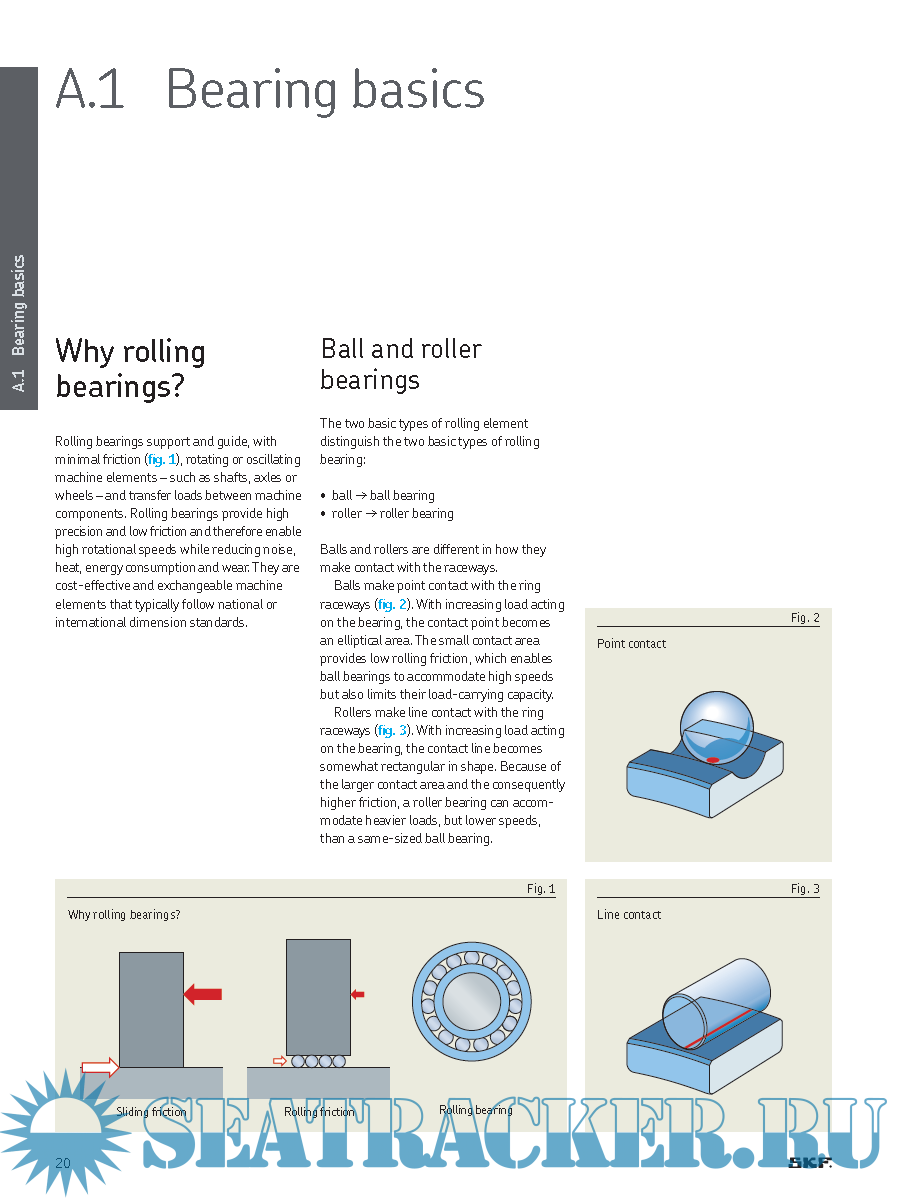 A.1 Bearing basics

A.1 Bearing basics

Why rolling bearings?

Rolling bearings support and guide, with minimal friction (fig. 1), rotating or oscillating machine elements – such as shafts, axles or wheels – and transfer loads between machine components. Rolling bearings provide high precision and low friction and therefore enable high rotational speeds while reducing noise, heat, energy consumption and wear. They are cost-effective and exchangeable machine elements that typically follow national or international dimension standards.

Ball and roller bearings

The two basic types of rolling element distinguish the two basic types of rolling bearing:

• ball → ball bearing
• roller → roller bearing

Balls and rollers are different in how they make contact with the raceways.

Balls make point contact with the ring raceways (fig. 2). With increasing load acting on the bearing, the contact point becomes an elliptical area. The small contact area provides low rolling friction, which enables ball bearings to accommodate high speeds but also limits their load-carrying capacity.

Rollers make line contact with the ring raceways (fig. 3). With increasing load acting on the bearing, the contact line becomes somewhat rectangular in shape. Because of the larger contact area and the consequently higher friction, a roller bearing can accommodate heavier loads, but lower speeds, than a same-sized ball bearing.

Fig. 2
Point contact

Fig. 1
Why rolling bearings?

Sliding friction
Rolling friction
Rolling bearing

Fig. 3
Line contact

SEATRACKER.RU

20

SKF