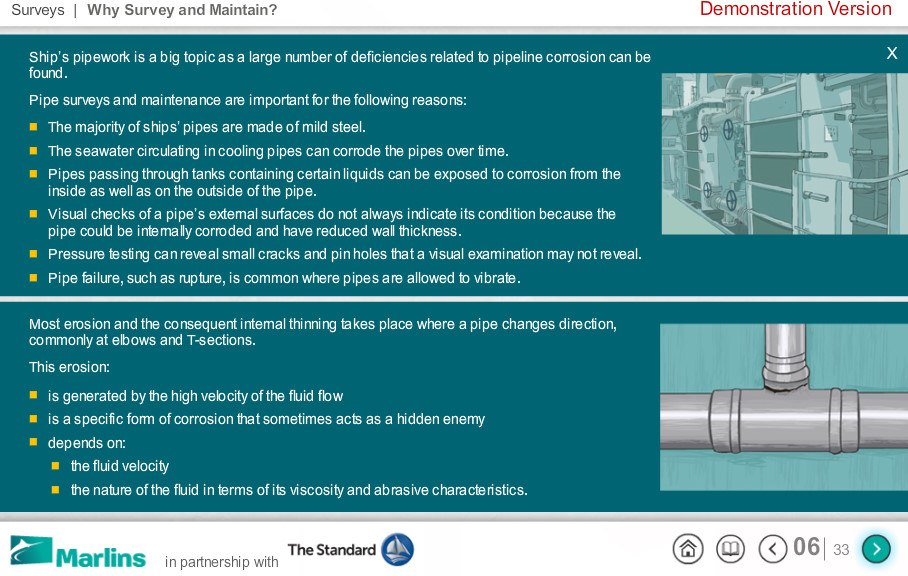 Surveys | Why Survey and Maintain?

Demonstration Version

X

Ship's pipework is a big topic as a large number of deficiencies related to pipeline corrosion can be found.

Pipe surveys and maintenance are important for the following reasons:

- The majority of ships' pipes are made of mild steel.
- The seawater circulating in cooling pipes can corrode the pipes over time.
- Pipes passing through tanks containing certain liquids can be exposed to corrosion from the inside as well as on the outside of the pipe.
- Visual checks of a pipe's external surfaces do not always indicate its condition because the pipe could be internally corroded and have reduced wall thickness.
- Pressure testing can reveal small cracks and pin holes that a visual examination may not reveal.
- Pipe failure, such as rupture, is common where pipes are allowed to vibrate.

Most erosion and the consequent internal thinning takes place where a pipe changes direction, commonly at elbows and T-sections.

This erosion:

- is generated by the high velocity of the fluid flow
- is a specific form of corrosion that sometimes acts as a hidden enemy
- depends on:
  - the fluid velocity
  - the nature of the fluid in terms of its viscosity and abrasive characteristics.

Marlins in partnership with The Standard

06 | 33