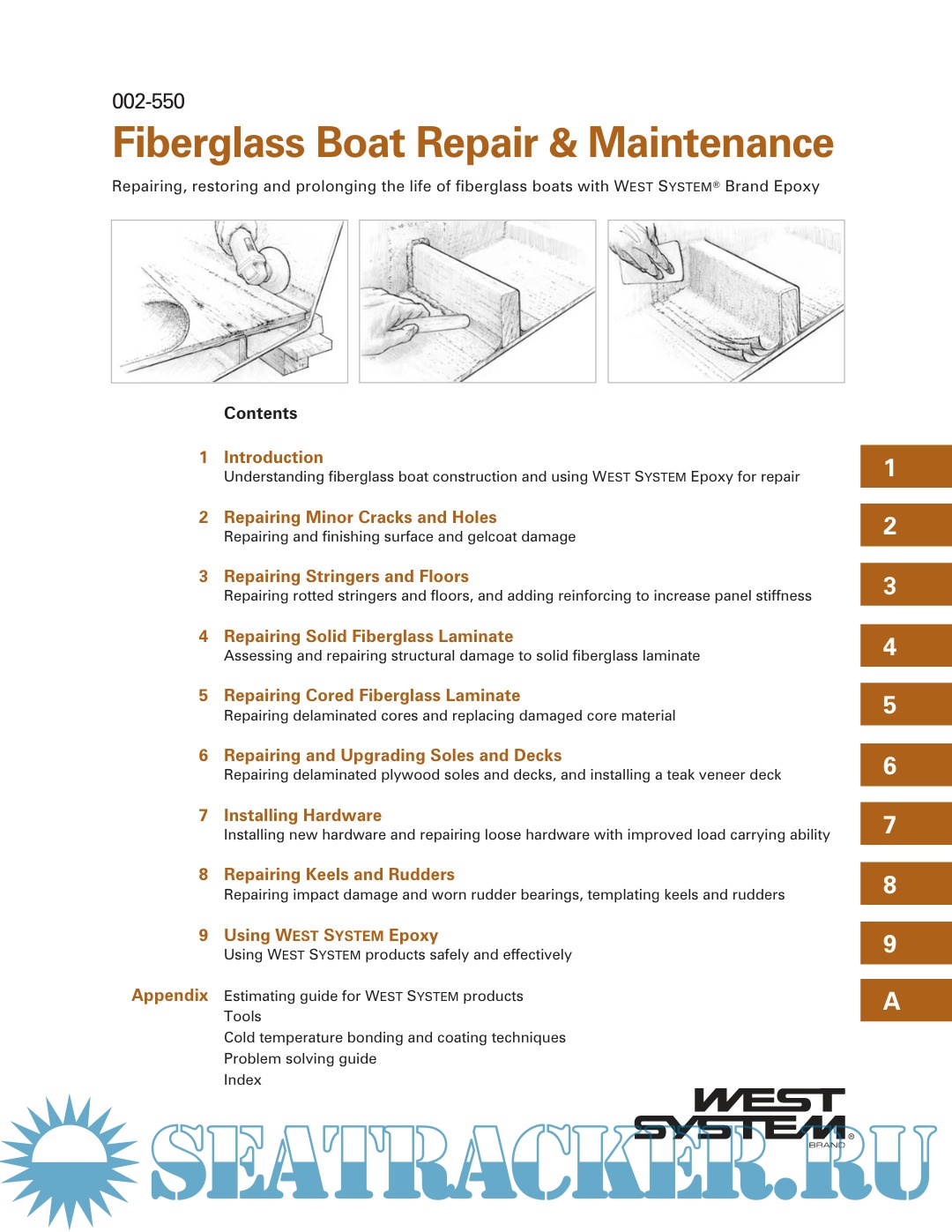 002-550

Fiberglass Boat Repair & Maintenance

Repairing, restoring and prolonging the life of fiberglass boats with WEST SYSTEM® Brand Epoxy

Contents

1 Introduction
Understanding fiberglass boat construction and using WEST SYSTEM Epoxy for repair

2 Repairing Minor Cracks and Holes
Repairing and finishing surface and gelcoat damage

3 Repairing Stringers and Floors
Repairing rotted stringers and floors, and adding reinforcing to increase panel stiffness

4 Repairing Solid Fiberglass Laminate
Assessing and repairing structural damage to solid fiberglass laminate

5 Repairing Cored Fiberglass Laminate
Repairing delaminated cores and replacing damaged core material

6 Repairing and Upgrading Soles and Decks
Repairing delaminated plywood soles and decks, and installing a teak veneer deck

7 Installing Hardware
Installing new hardware and repairing loose hardware with improved load carrying ability

8 Repairing Keels and Rudders
Repairing impact damage and worn rudder bearings, templating keels and rudders

9 Using WEST SYSTEM Epoxy
Using WEST SYSTEM products safely and effectively

Appendix Estimating guide for WEST SYSTEM products
Tools
Cold temperature bonding and coating techniques
Problem solving guide
Index

1
2
3
4
5
6
7
8
9
A

WEST SYSTEM® BRAND

SEATRACKER.RU